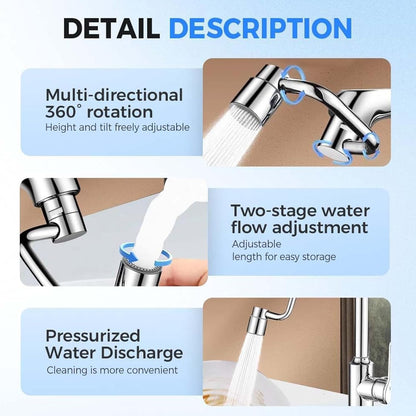 DETAIL DESCRIPTION

Multi-directional 360° rotation
Height and tilt freely adjustable

Two-stage water flow adjustment
Adjustable
length for easy storage

Pressurized Water Discharge
Cleaning is more convenient