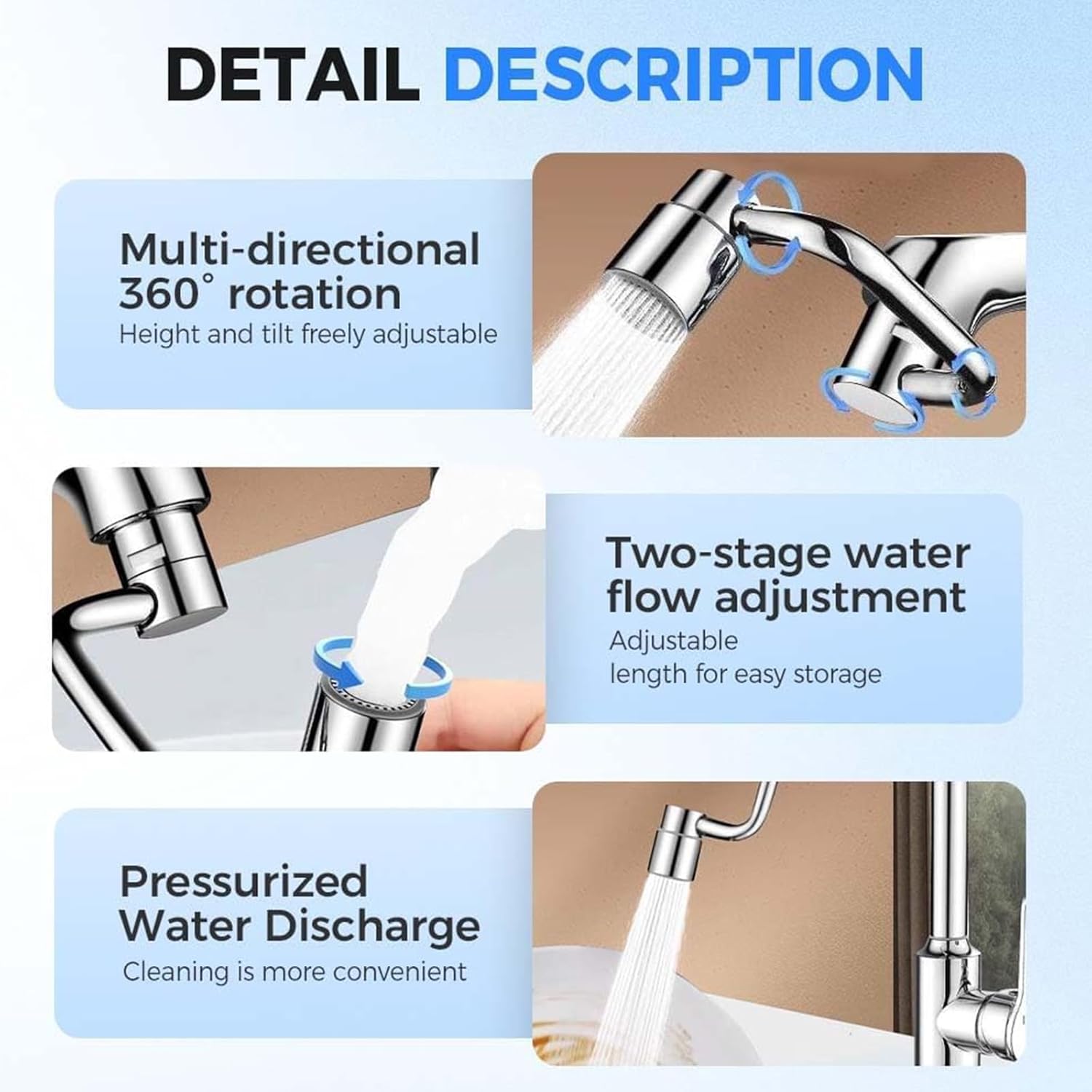 DETAIL DESCRIPTION

Multi-directional 360° rotation
Height and tilt freely adjustable

Two-stage water flow adjustment
Adjustable
length for easy storage

Pressurized Water Discharge
Cleaning is more convenient