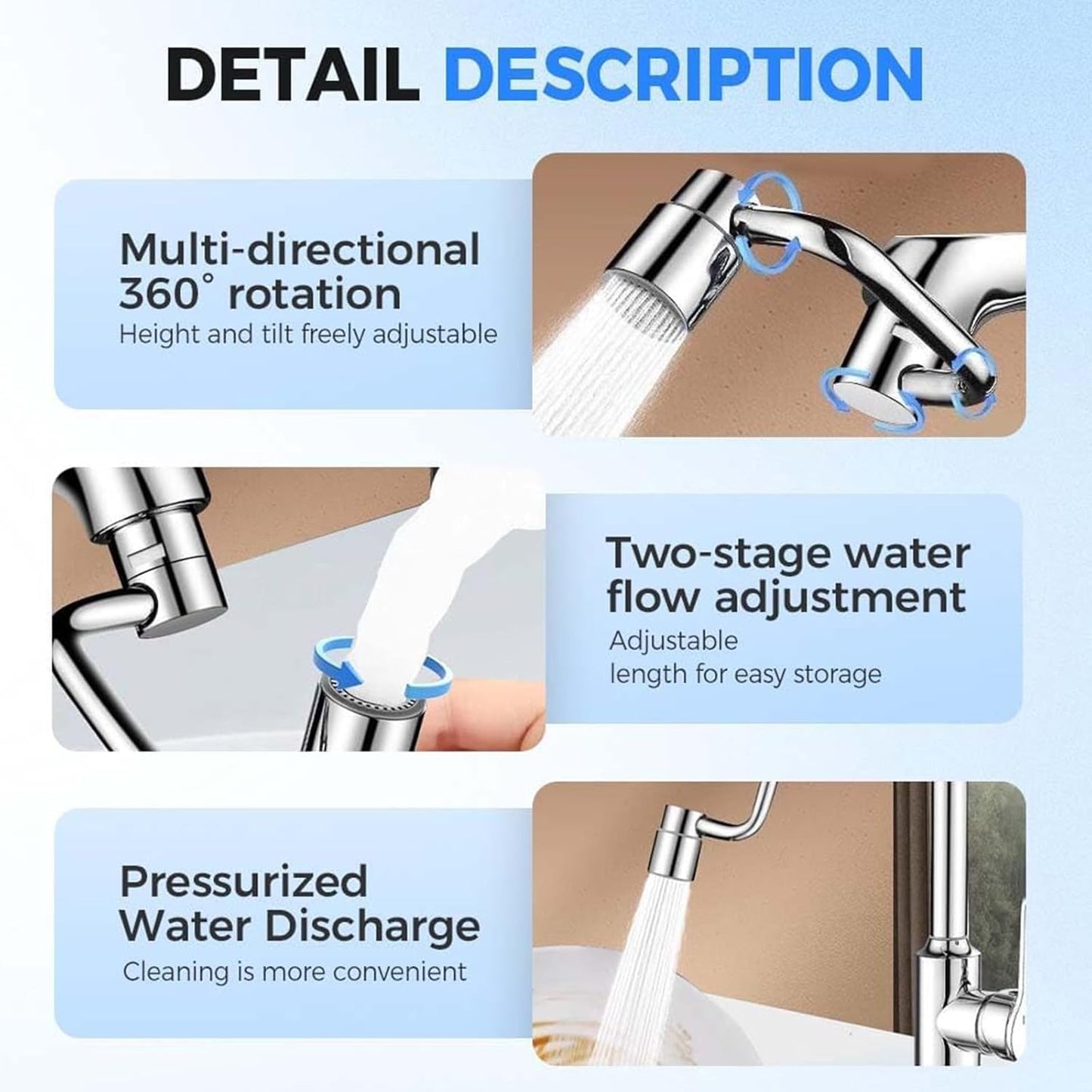 DETAIL DESCRIPTION

Multi-directional 360° rotation
Height and tilt freely adjustable

Two-stage water flow adjustment
Adjustable
length for easy storage

Pressurized Water Discharge
Cleaning is more convenient